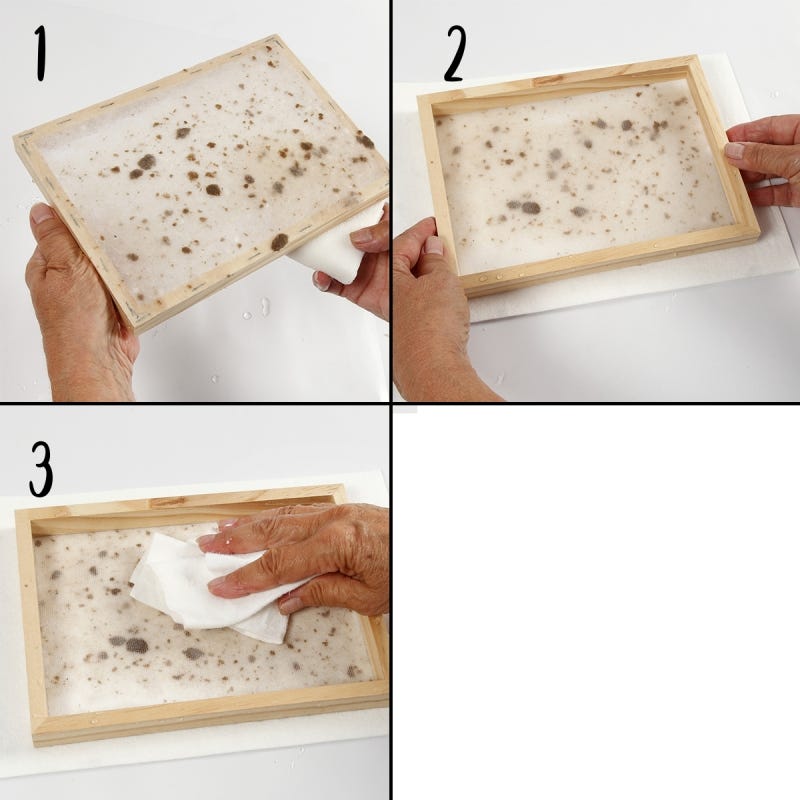 1

2

3