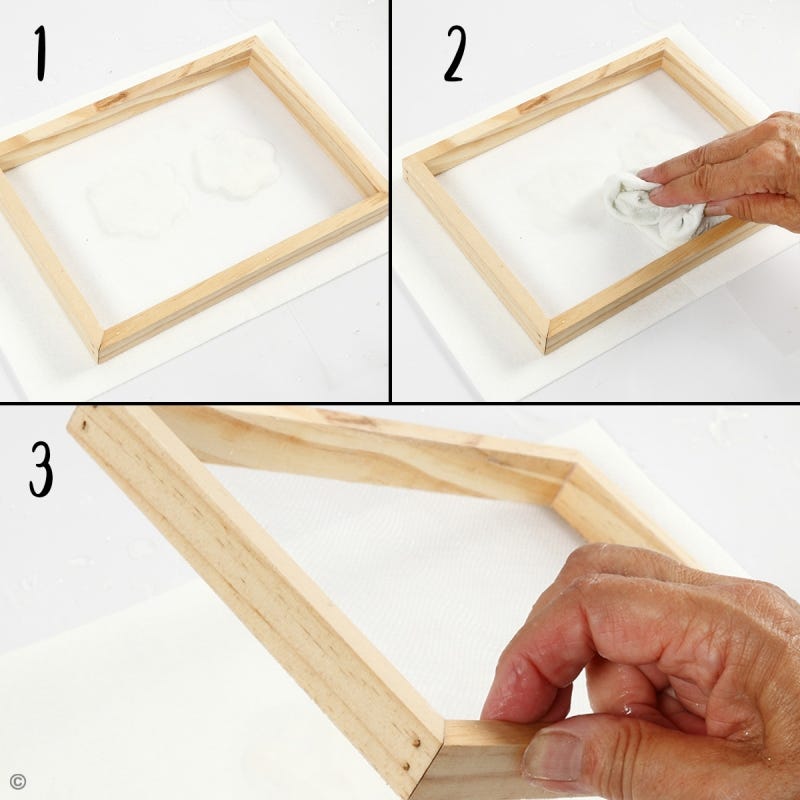 1

2

3

©