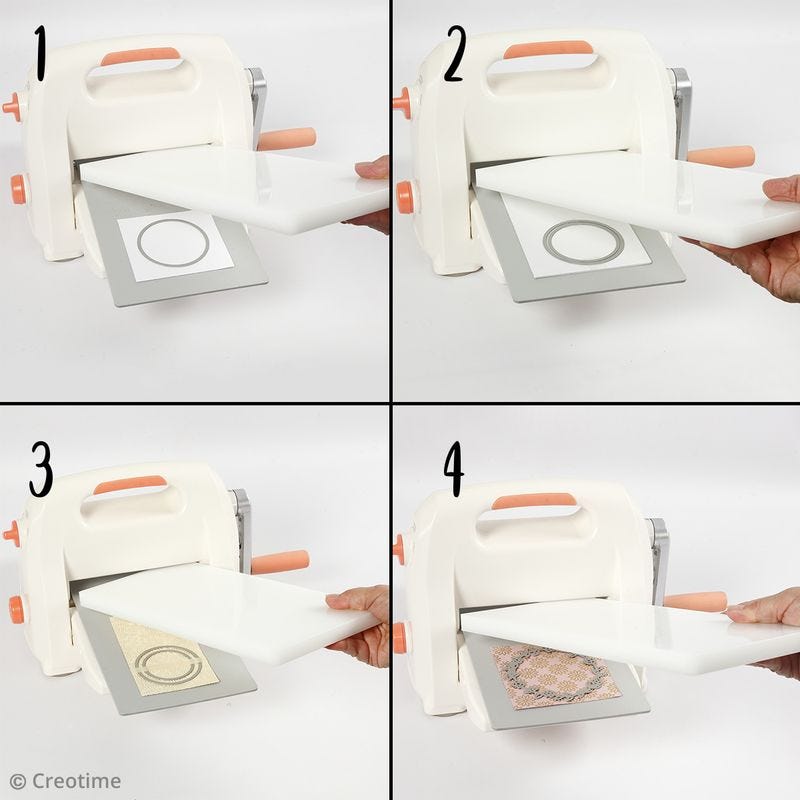 1

2

3

4

© Creotime